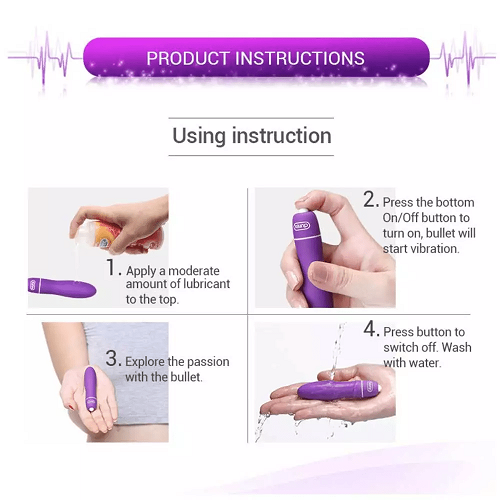 PRODUCT INSTRUCTIONS

Using instruction

1. Apply a moderate amount of lubricant to the top.

2. Press the bottom On/Off button to turn on, bullet will start vibration.

3. Explore the passion with the bullet.

4. Press button to switch off. Wash with water.